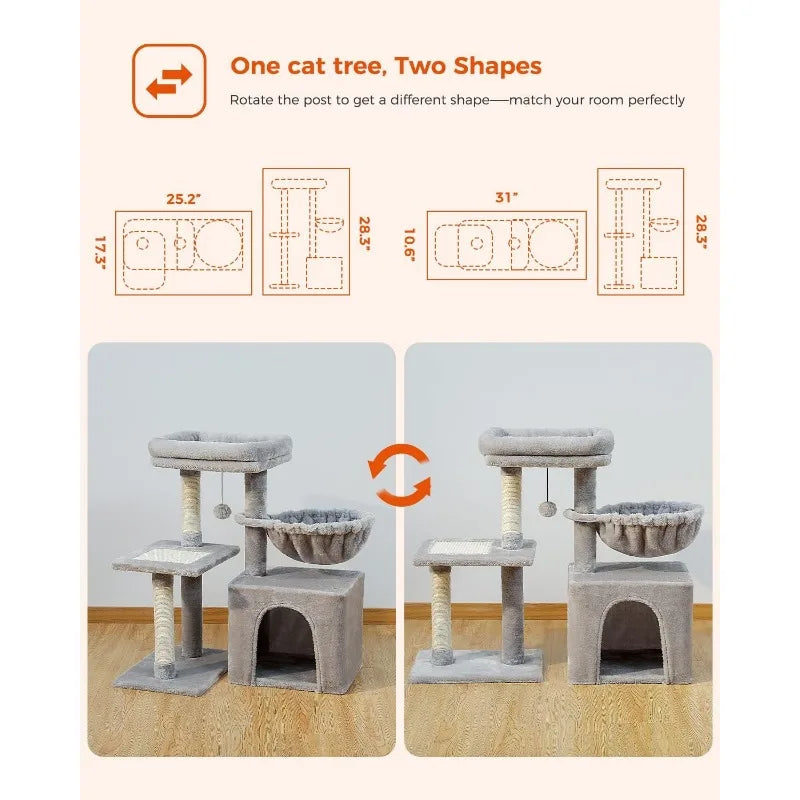 One cat tree, Two Shapes

Rotate the post to get a different shape——match your room perfectly

25.2"

17.3"

28.3"

31"

10.6"

28.3"