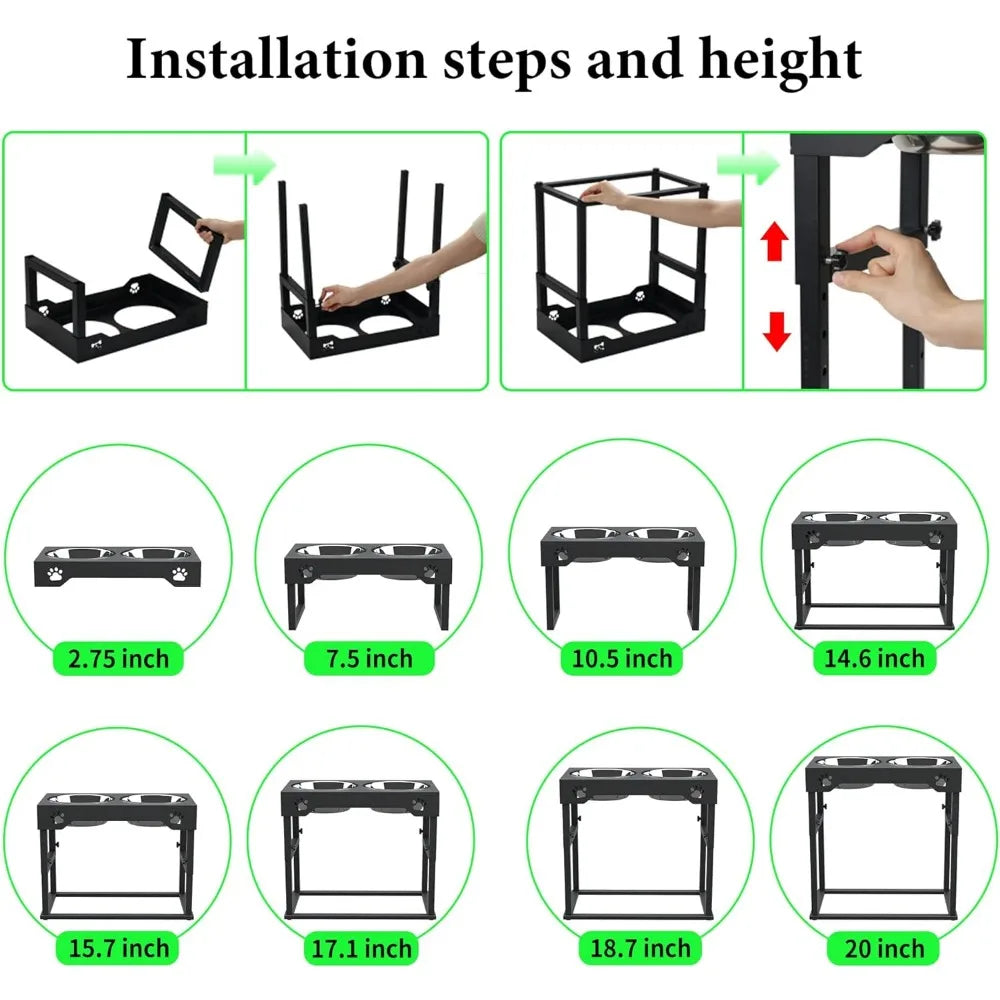 Installation steps and height

2.75 inch

7.5 inch

10.5 inch

14.6 inch

15.7 inch

17.1 inch

18.7 inch

20 inch