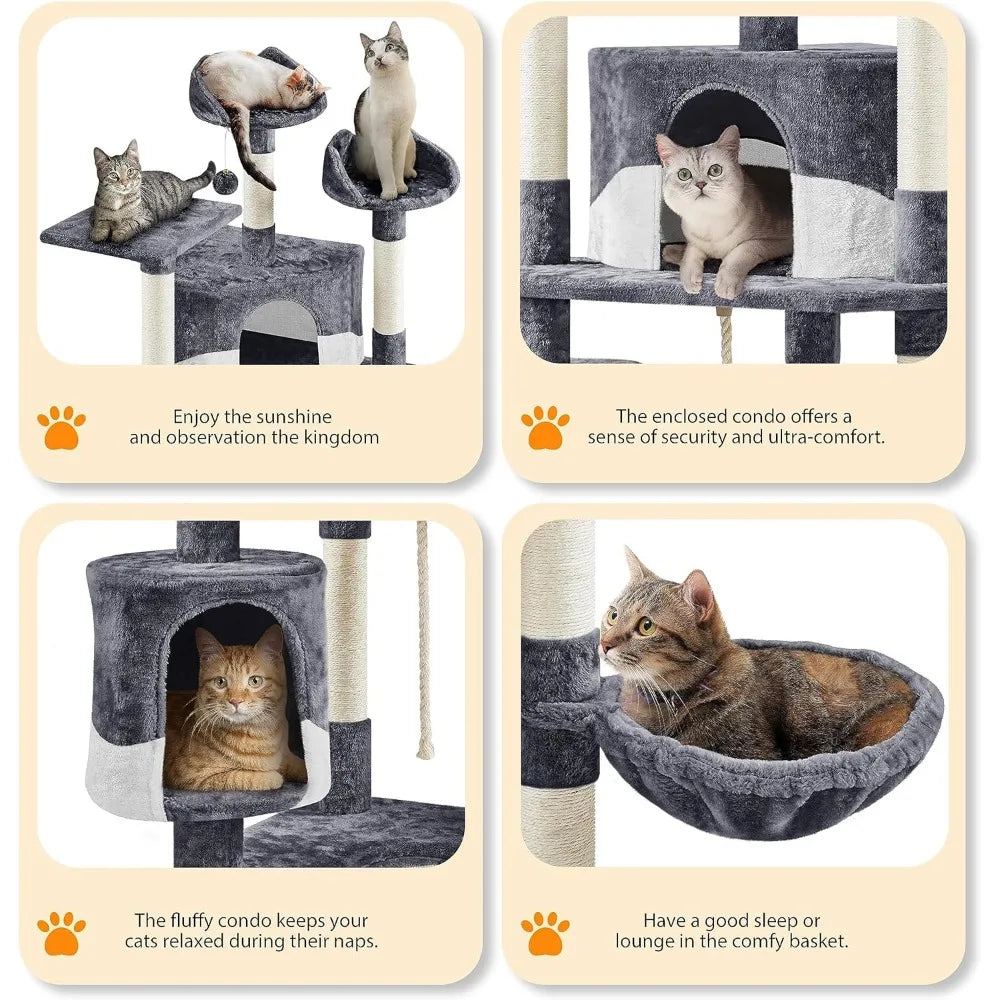 Enjoy the sunshine and observation the kingdom

The enclosed condo offers a sense of security and ultra-comfort.

The fluffy condo keeps your cats relaxed during their naps.

Have a good sleep or lounge in the comfy basket.